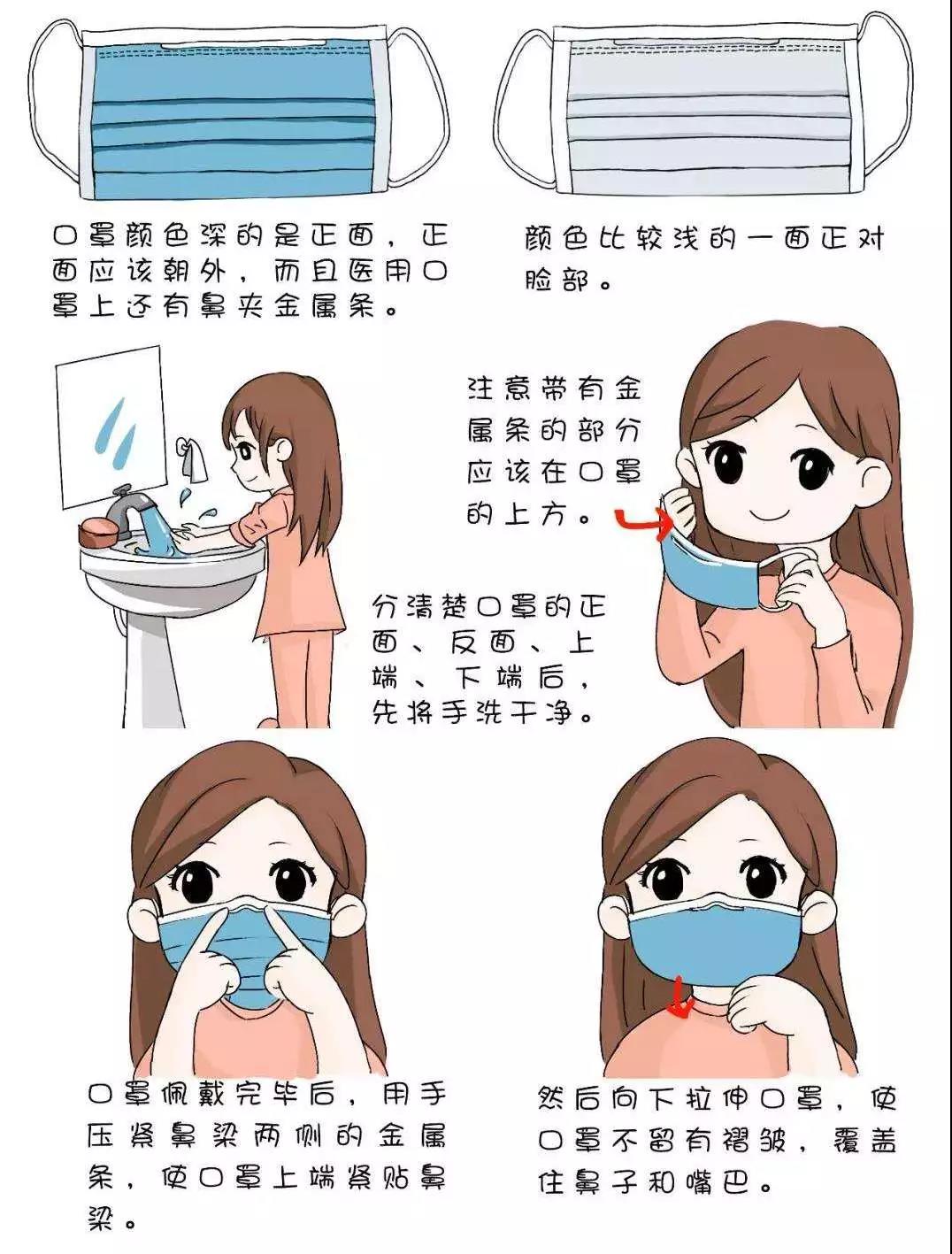 口罩颜色深的是正面，正面应该朝外，而且医用口罩上还有鼻夹金属条。

颜色比较浅的一面正对脸部。

注意带有金属条的部分应该在口罩的上方。

分清楚口罩的正面、反面、上端、下端后，先将手洗干净。

口罩佩戴完毕后，用手压紧鼻梁两侧的金属条，使口罩上端紧贴鼻梁。

然后向下拉伸口罩，使口罩不留有褶皱，覆盖住鼻子和嘴巴。